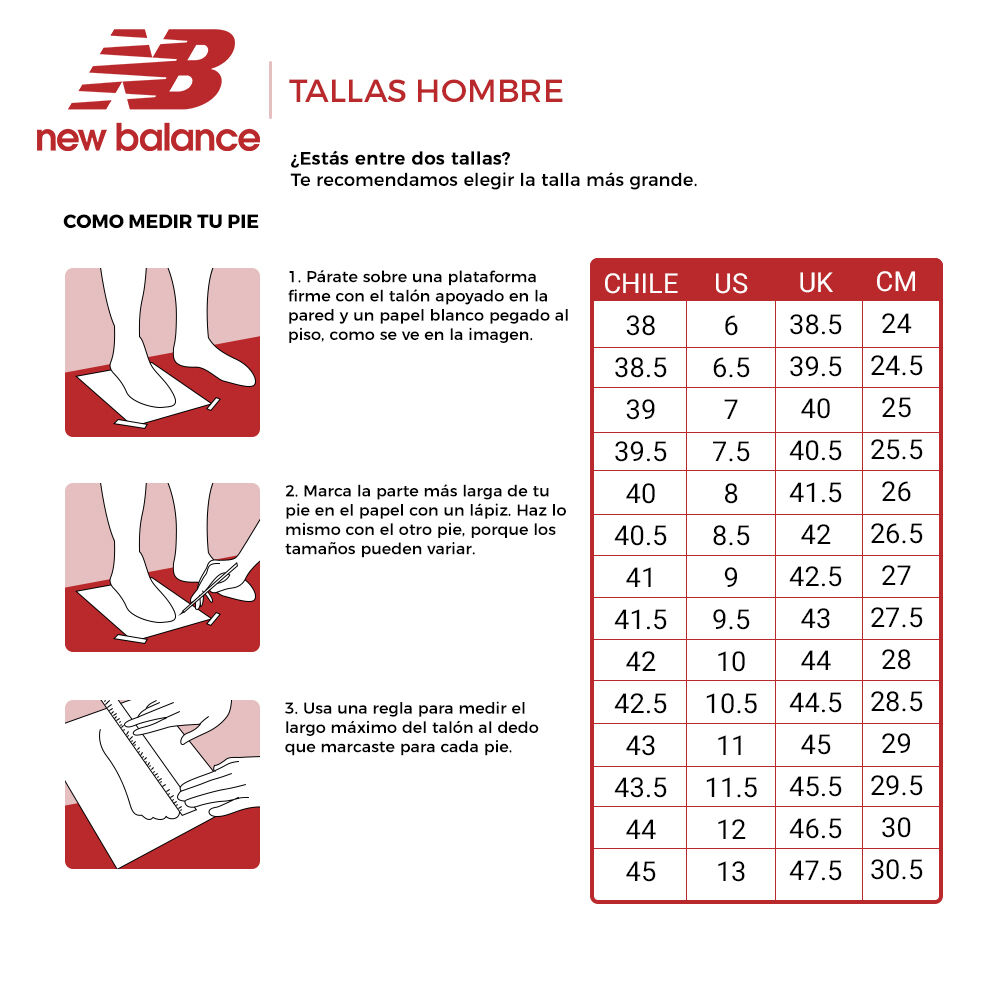 NB
new balance

TALLAS HOMBRE

¿Estás entre dos tallas?
Te recomendamos elegir la talla más grande.

COMO MEDIR TU PIE

1. Párate sobre una plataforma firme con el talón apoyado en la pared y un papel blanco pegado al piso, como se ve en la imagen.

2. Marca la parte más larga de tu pie en el papel con un lápiz. Haz lo mismo con el otro pie, porque los tamaños pueden variar.

3. Usa una regla para medir el largo máximo del talón al dedo que marcaste para cada pie.

| CHILE | US | UK | CM |
|---|---|---|---|
| 38 | 6 | 38.5 | 24 |
| 38.5 | 6.5 | 39.5 | 24.5 |
| 39 | 7 | 40 | 25 |
| 39.5 | 7.5 | 40.5 | 25.5 |
| 40 | 8 | 41.5 | 26 |
| 40.5 | 8.5 | 42 | 26.5 |
| 41 | 9 | 42.5 | 27 |
| 41.5 | 9.5 | 43 | 27.5 |
| 42 | 10 | 44 | 28 |
| 42.5 | 10.5 | 44.5 | 28.5 |
| 43 | 11 | 45 | 29 |
| 43.5 | 11.5 | 45.5 | 29.5 |
| 44 | 12 | 46.5 | 30 |
| 45 | 13 | 47.5 | 30.5 |