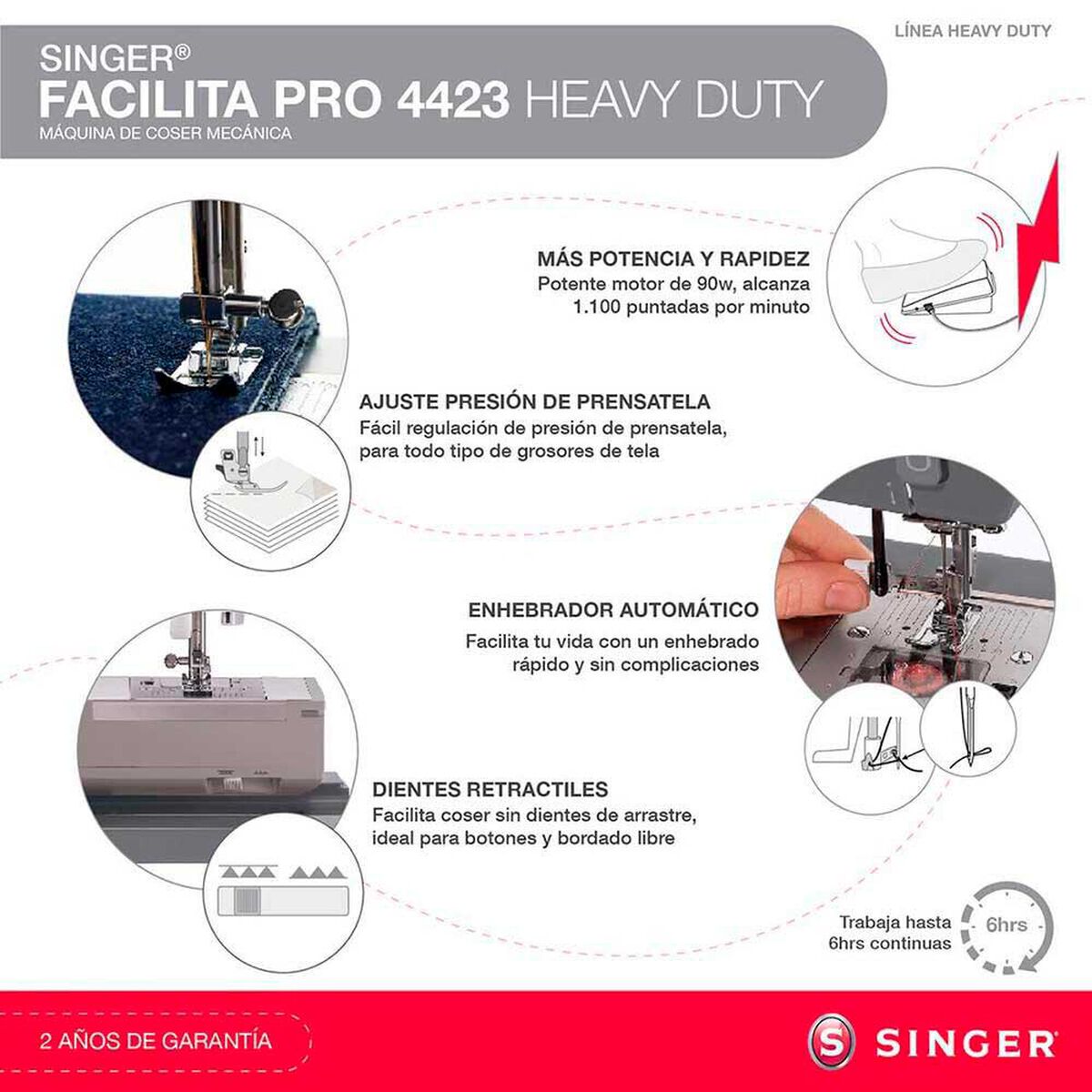 SINGER®
FACILITA PRO 4423 HEAVY DUTY
MÁQUINA DE COSER MECÁNICA

LÍNEA HEAVY DUTY

MÁS POTENCIA Y RAPIDEZ
Potente motor de 90w, alcanza 1.100 puntadas por minuto

AJUSTE PRESIÓN DE PRENSATELA
Fácil regulación de presión de prensatela, para todo tipo de grosores de tela

ENHEBRADOR AUTOMÁTICO
Facilita tu vida con un enhebrado rápido y sin complicaciones

DIENTES RETRACTILES
Facilita coser sin dientes de arrastre, ideal para botones y bordado libre

Trabaja hasta 6hrs continuas

6hrs

2 AÑOS DE GARANTÍA

S SINGER®