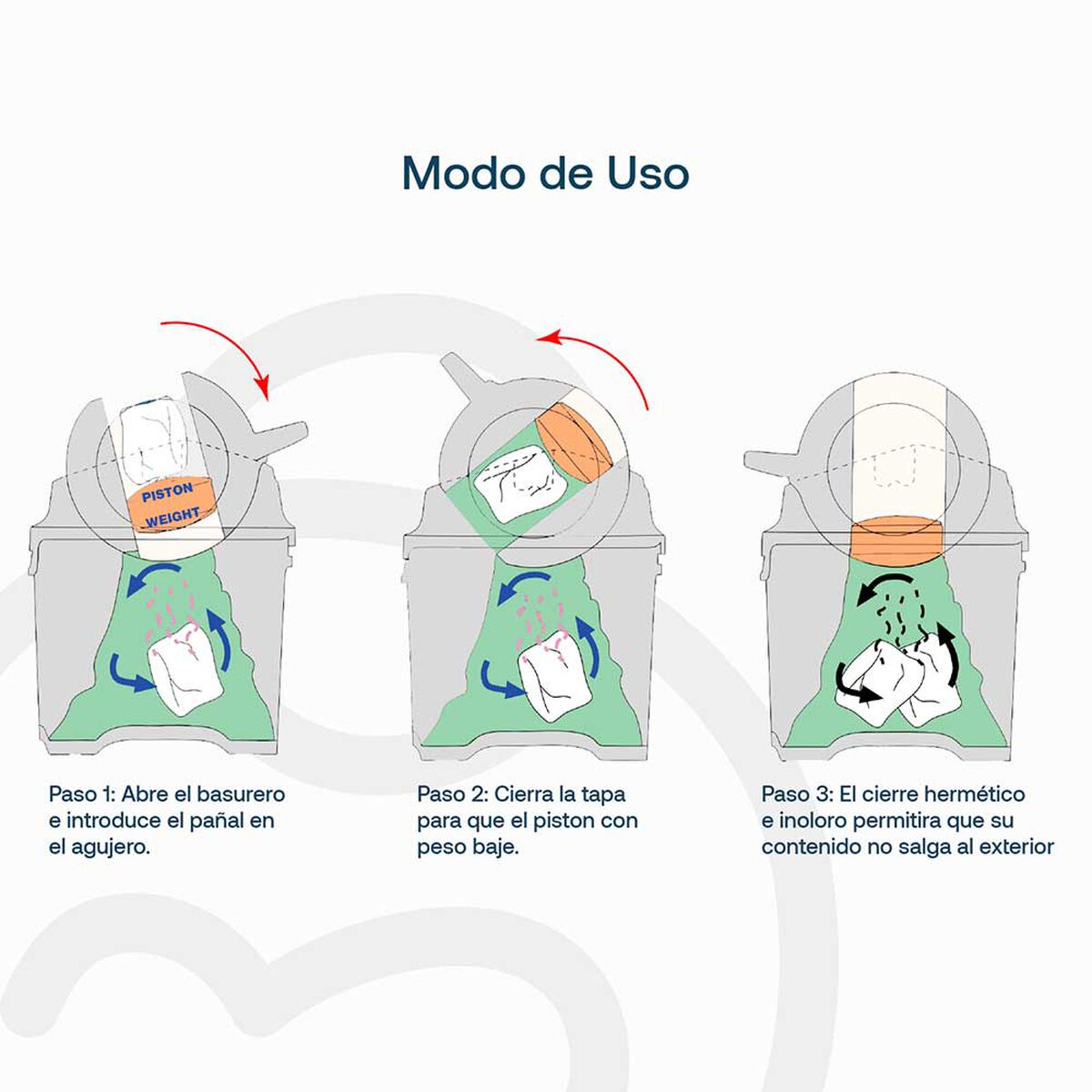 Modo de Uso

PISTON
WEIGHT

Paso 1: Abre el basurero e introduce el pañal en el agujero.

Paso 2: Cierra la tapa para que el piston con peso baje.

Paso 3: El cierre hermético e inoloro permitira que su contenido no salga al exterior