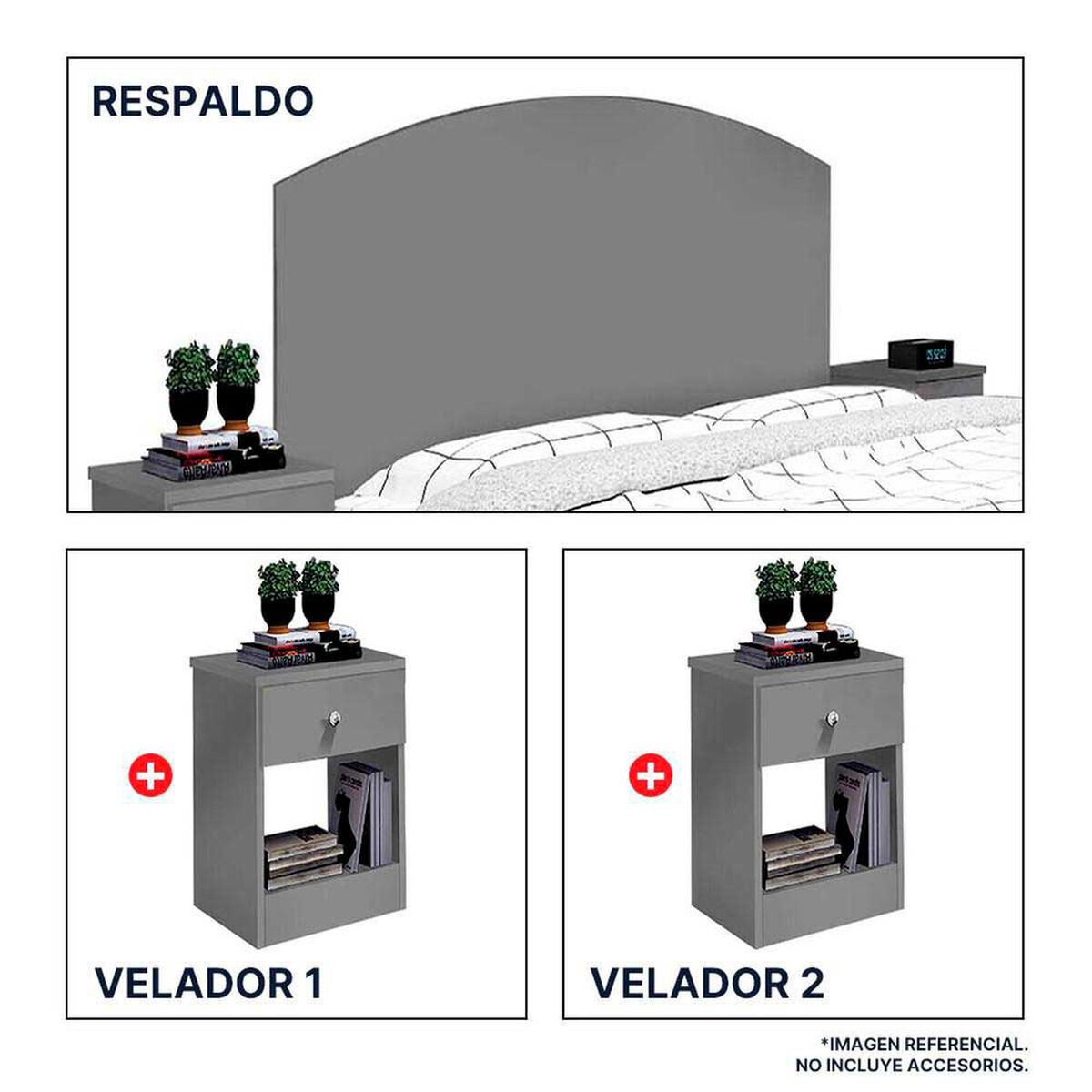 RESPALDO

VELADOR 1

VELADOR 2

*IMAGEN REFERENCIAL.
NO INCLUYE ACCESORIOS.