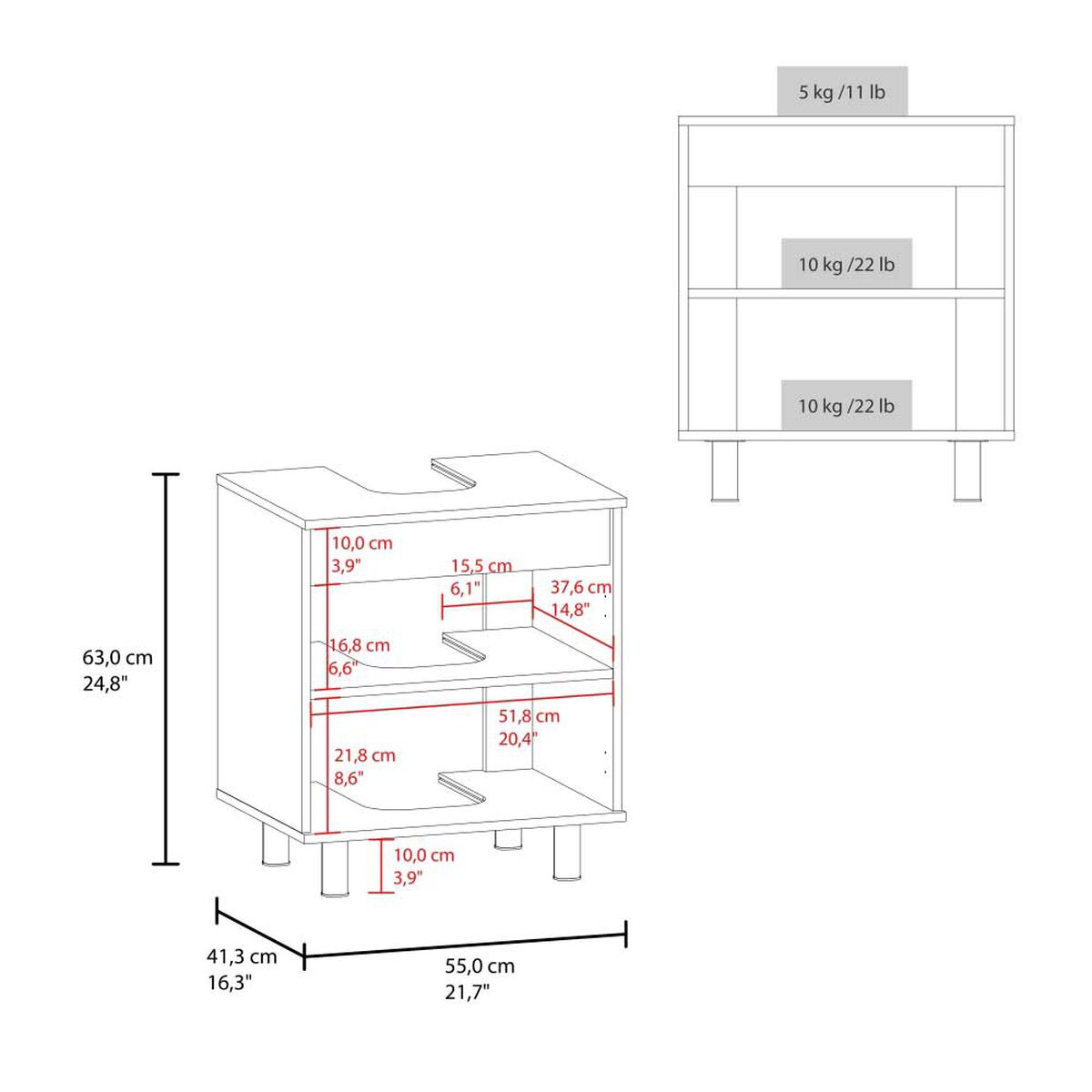 5 kg /11 lb

10 kg /22 lb

10 kg /22 lb

63,0 cm
24,8"

10,0 cm
3,9"

15,5 cm
6,1"

37,6 cm
14,8"

16,8 cm
6,6"

51,8 cm
20,4"

21,8 cm
8,6"

10,0 cm
3,9"

41,3 cm
16,3"

55,0 cm
21,7"