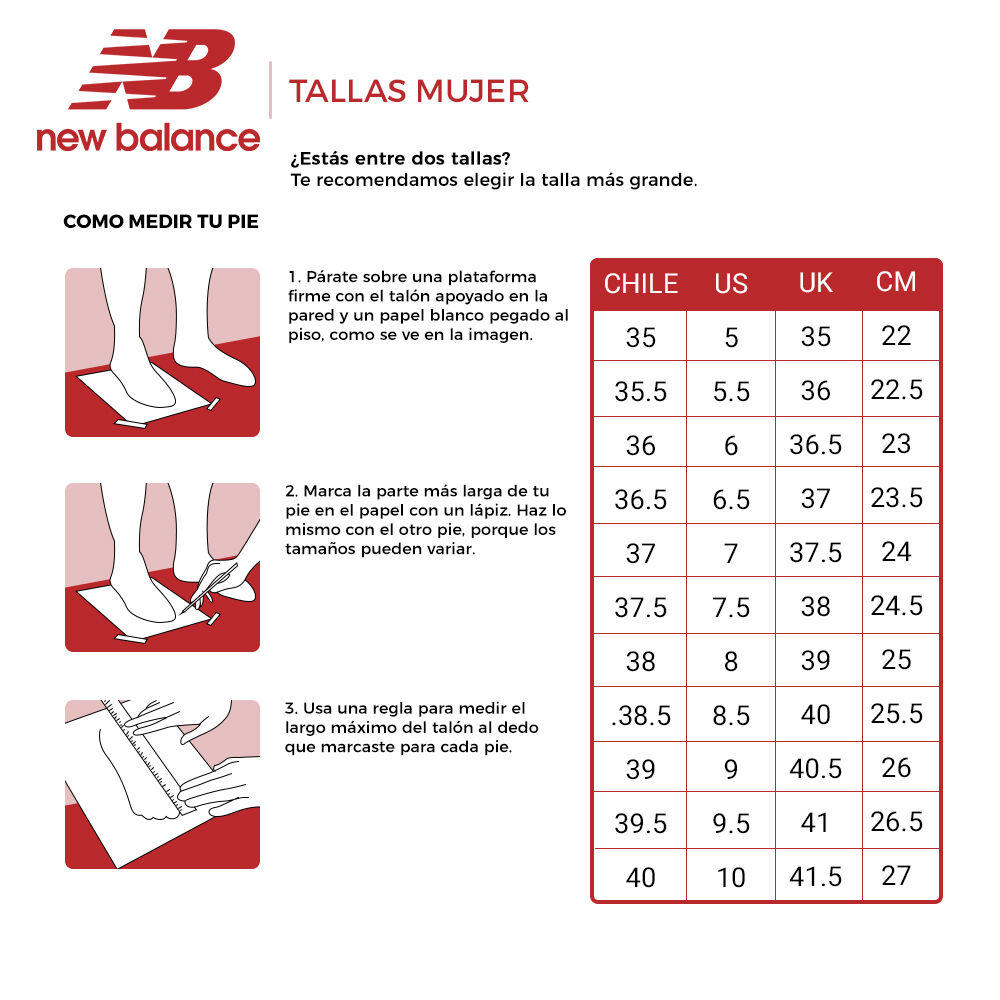 NB
new balance

TALLAS MUJER

¿Estás entre dos tallas?
Te recomendamos elegir la talla más grande.

COMO MEDIR TU PIE

1. Párate sobre una plataforma firme con el talón apoyado en la pared y un papel blanco pegado al piso, como se ve en la imagen.

2. Marca la parte más larga de tu pie en el papel con un lápiz. Haz lo mismo con el otro pie, porque los tamaños pueden variar.

3. Usa una regla para medir el largo máximo del talón al dedo que marcaste para cada pie.

| CHILE | US | UK | CM |
|---|---|---|---|
| 35 | 5 | 35 | 22 |
| 35.5 | 5.5 | 36 | 22.5 |
| 36 | 6 | 36.5 | 23 |
| 36.5 | 6.5 | 37 | 23.5 |
| 37 | 7 | 37.5 | 24 |
| 37.5 | 7.5 | 38 | 24.5 |
| 38 | 8 | 39 | 25 |
| .38.5 | 8.5 | 40 | 25.5 |
| 39 | 9 | 40.5 | 26 |
| 39.5 | 9.5 | 41 | 26.5 |
| 40 | 10 | 41.5 | 27 |