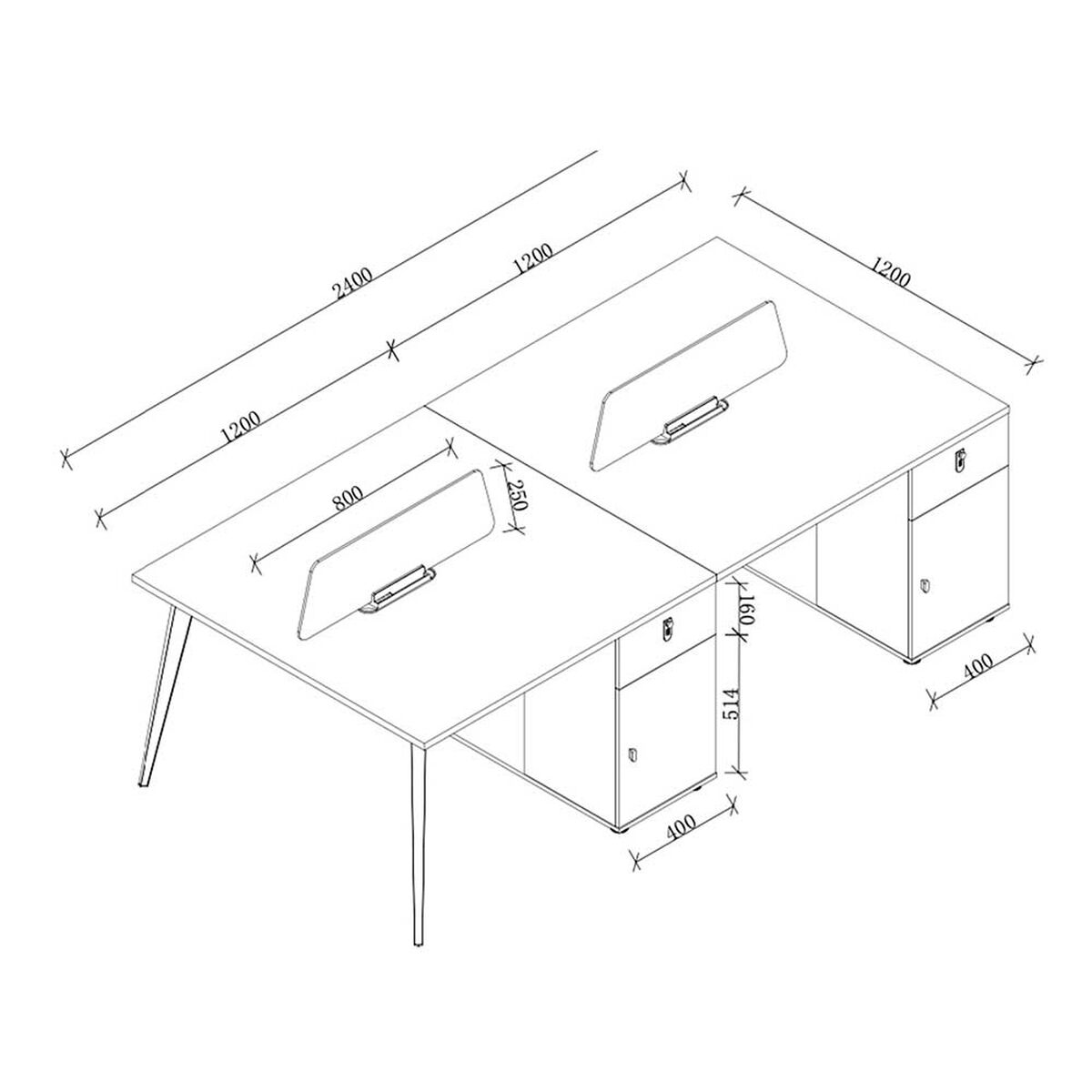 2400
1200
1200
1200
800
250
160
514
400
400