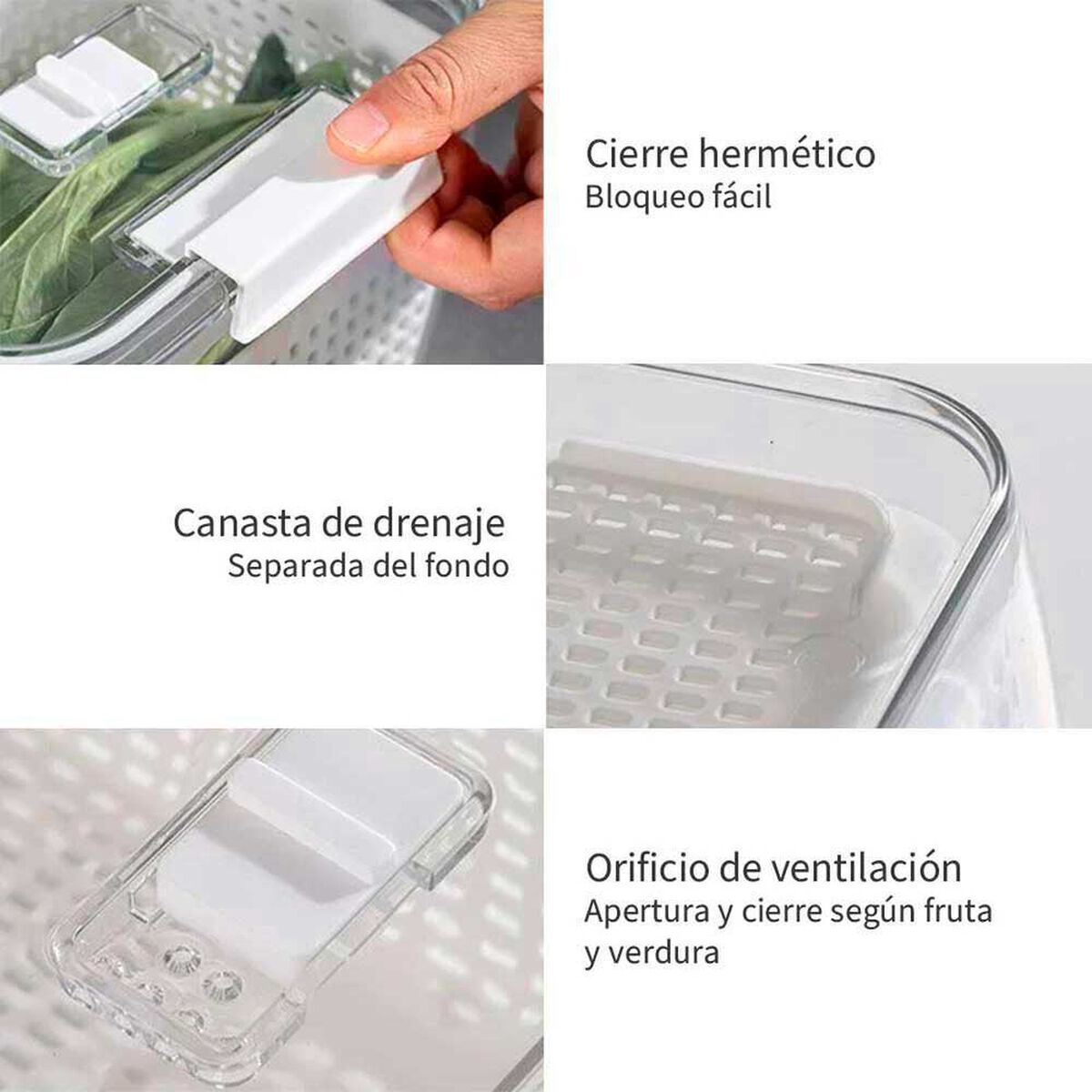 Cierre hermético
Bloqueo fácil

Canasta de drenaje
Separada del fondo

Orificio de ventilación
Apertura y cierre según fruta y verdura