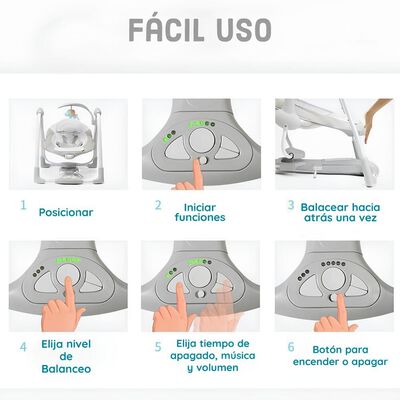 FÁCIL USO

1 Posicionar

2 Iniciar funciones

3 Balacear hacia atrás una vez

4 Elija nivel de Balanceo

5 Elija tiempo de apagado, música y volumen

6 Botón para encender o apagar