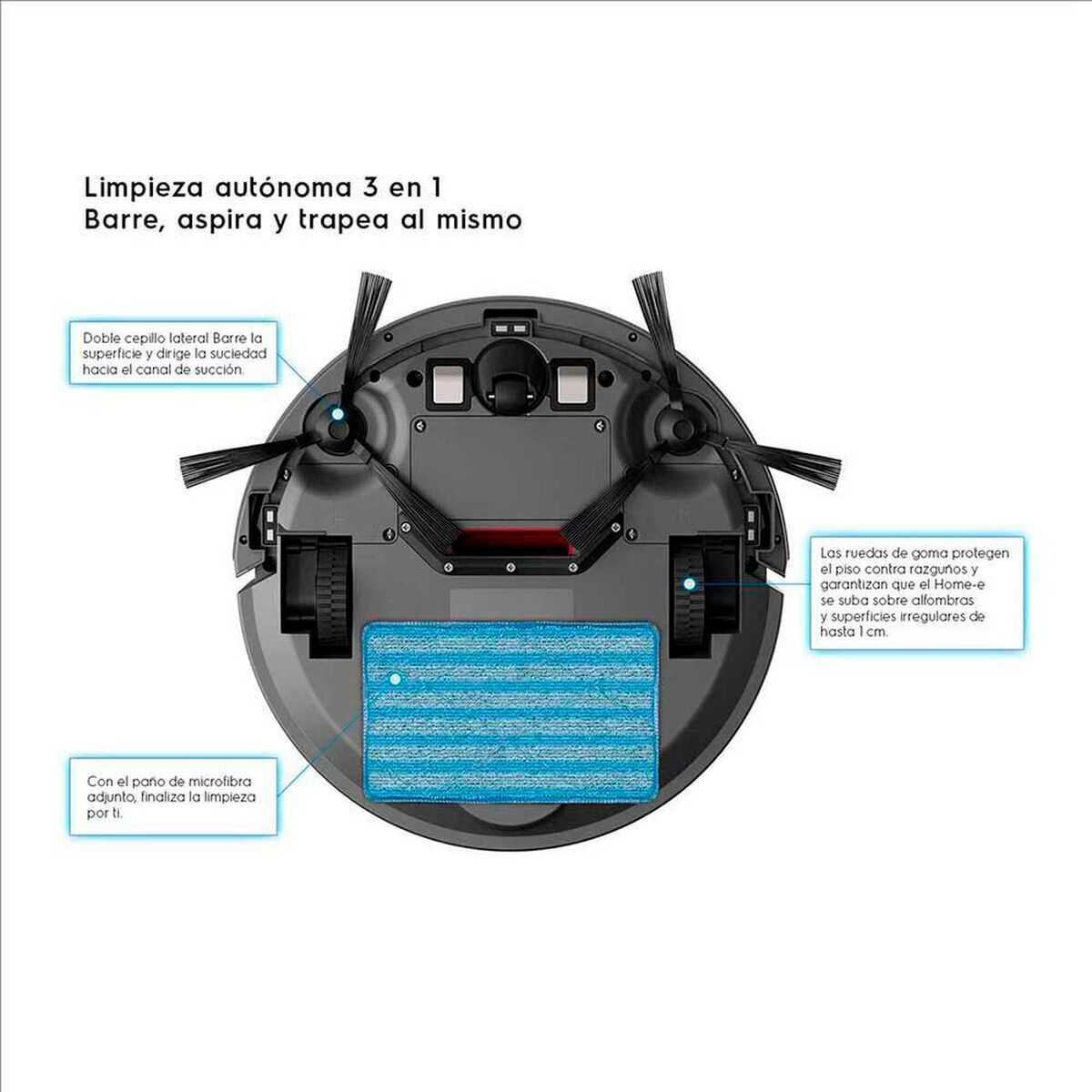 Limpieza autónoma 3 en 1
Barre, aspira y trapea al mismo

Doble cepillo lateral Barre la superficie y dirige la suciedad hacia el canal de succión.

Las ruedas de goma protegen el piso contra razguños y garantizan que el Home-e se suba sobre alfombras y superficies irregulares de hasta 1 cm.

Con el paño de microfibra adjunto, finaliza la limpieza por ti.