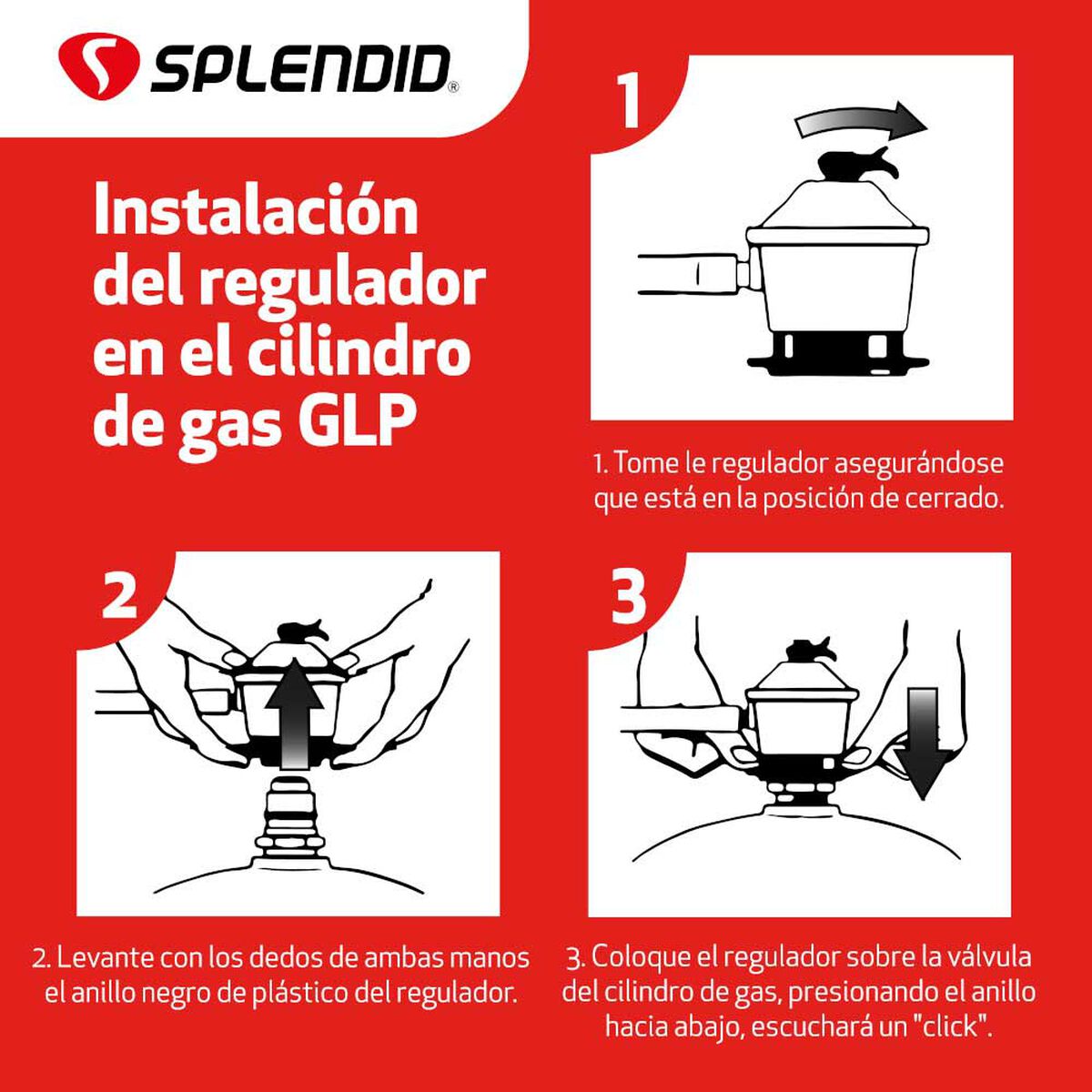 SPLENDID®

Instalación del regulador en el cilindro de gas GLP

1

1. Tome le regulador asegurándose que está en la posición de cerrado.

2

2. Levante con los dedos de ambas manos el anillo negro de plástico del regulador.

3

3. Coloque el regulador sobre la válvula del cilindro de gas, presionando el anillo hacia abajo, escuchará un "click".