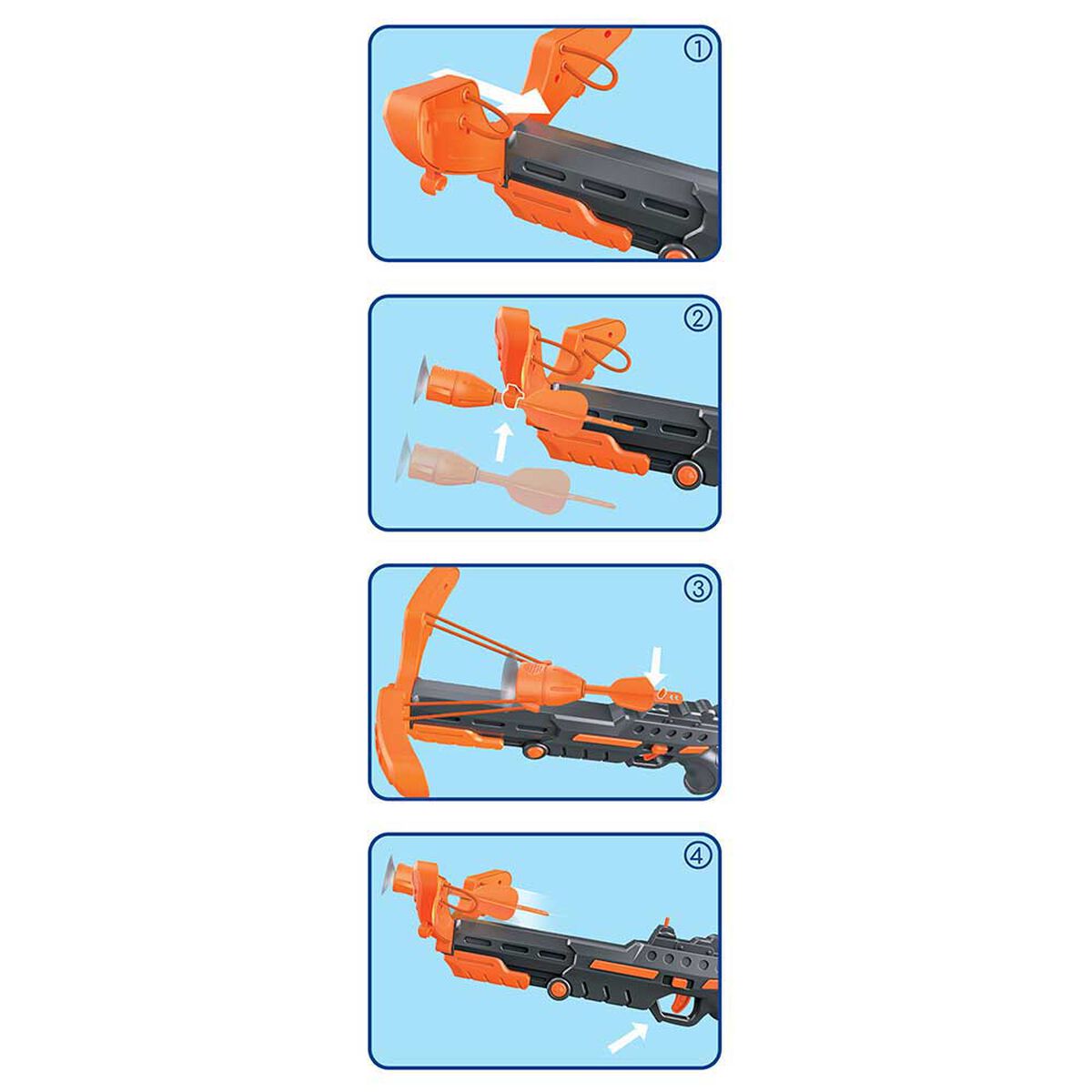 ①

②

③

④