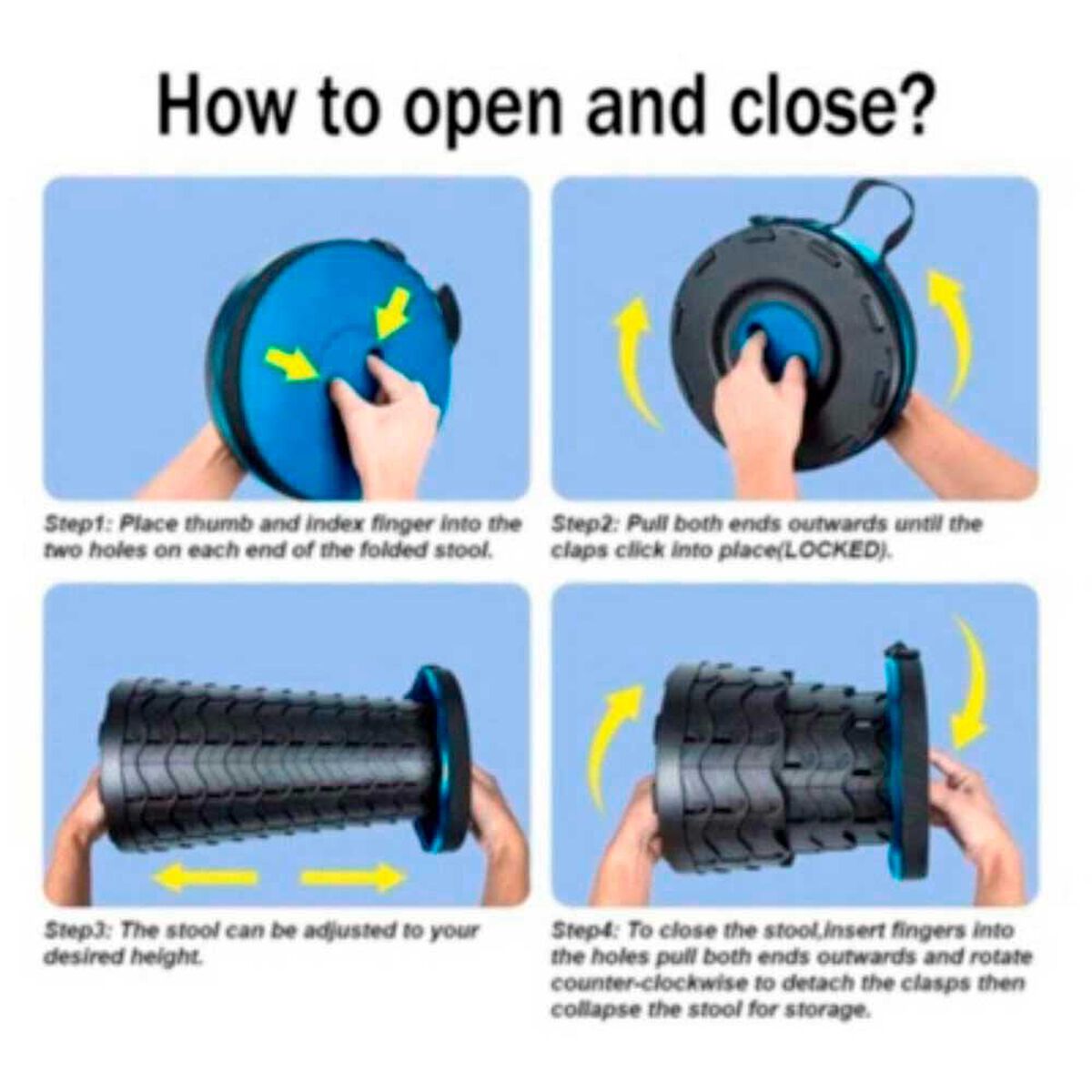 How to open and close?

Step1: Place thumb and index finger into the two holes on each end of the folded stool.

Step2: Pull both ends outwards until the claps click into place(LOCKED).

Step3: The stool can be adjusted to your desired height.

Step4: To close the stool,insert fingers into the holes pull both ends outwards and rotate counter-clockwise to detach the clasps then collapse the stool for storage.