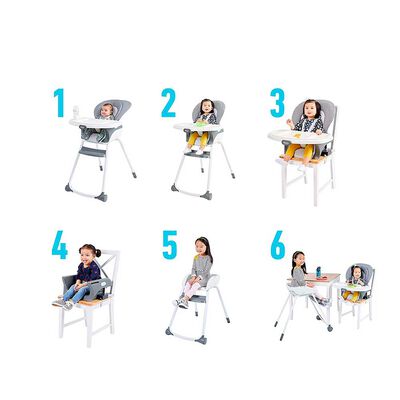 1

2

3

4

5

6