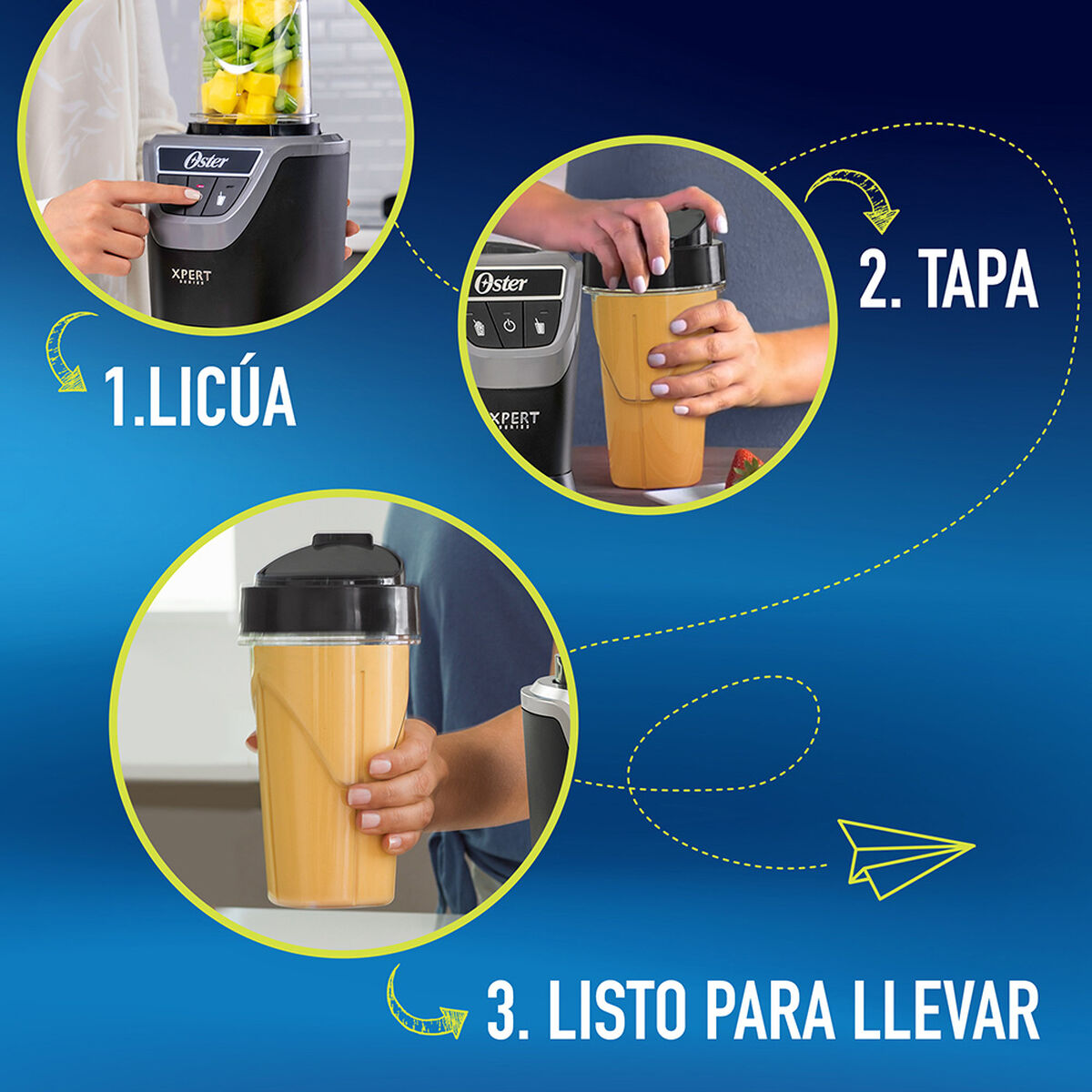 Oster
XPERT SERIES

1.LICÚA

Oster
XPERT SERIES

2. TAPA

3. LISTO PARA LLEVAR