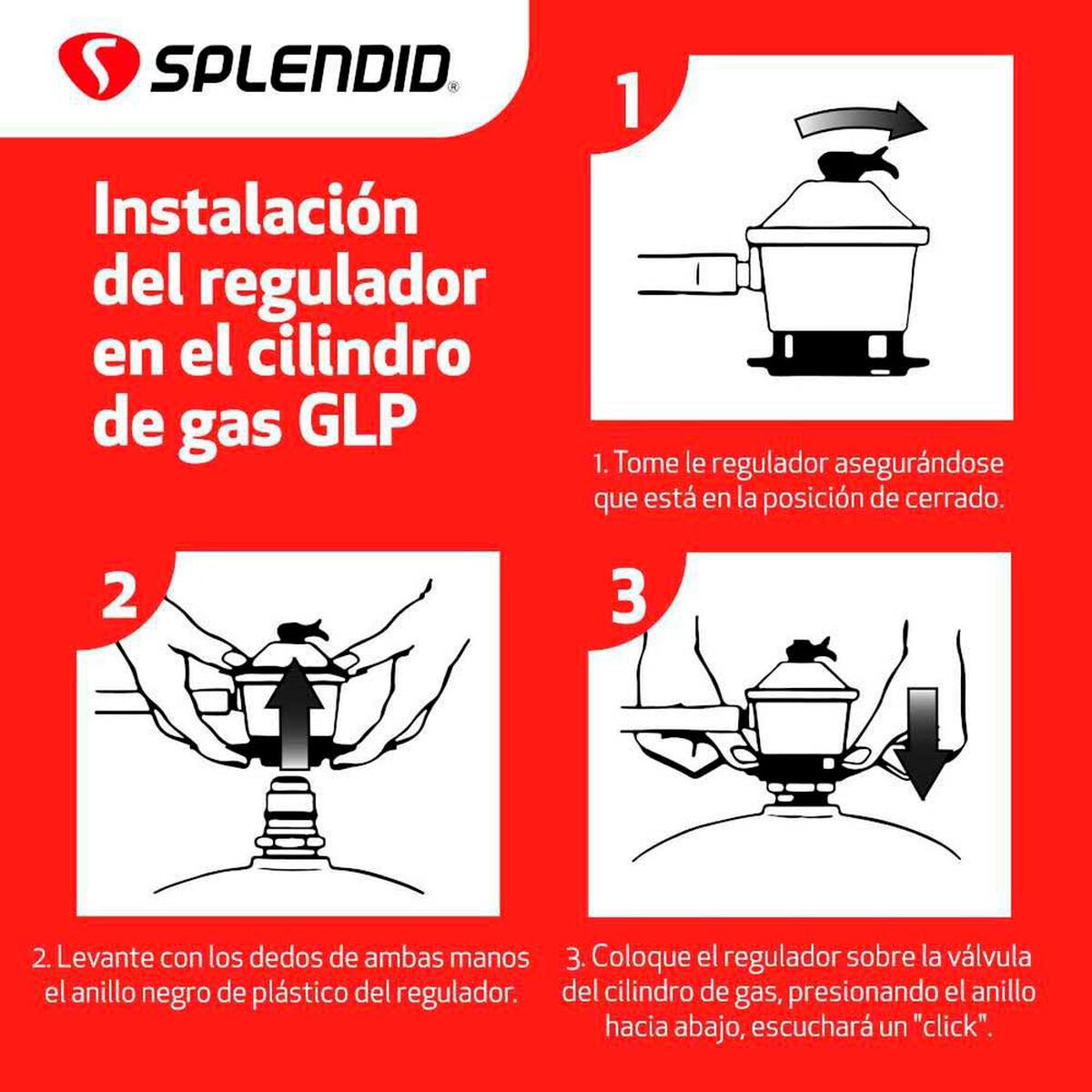 SPLENDID®

Instalación del regulador en el cilindro de gas GLP

1

1. Tome le regulador asegurándose que está en la posición de cerrado.

2

2. Levante con los dedos de ambas manos el anillo negro de plástico del regulador.

3

3. Coloque el regulador sobre la válvula del cilindro de gas, presionando el anillo hacia abajo, escuchará un "click".