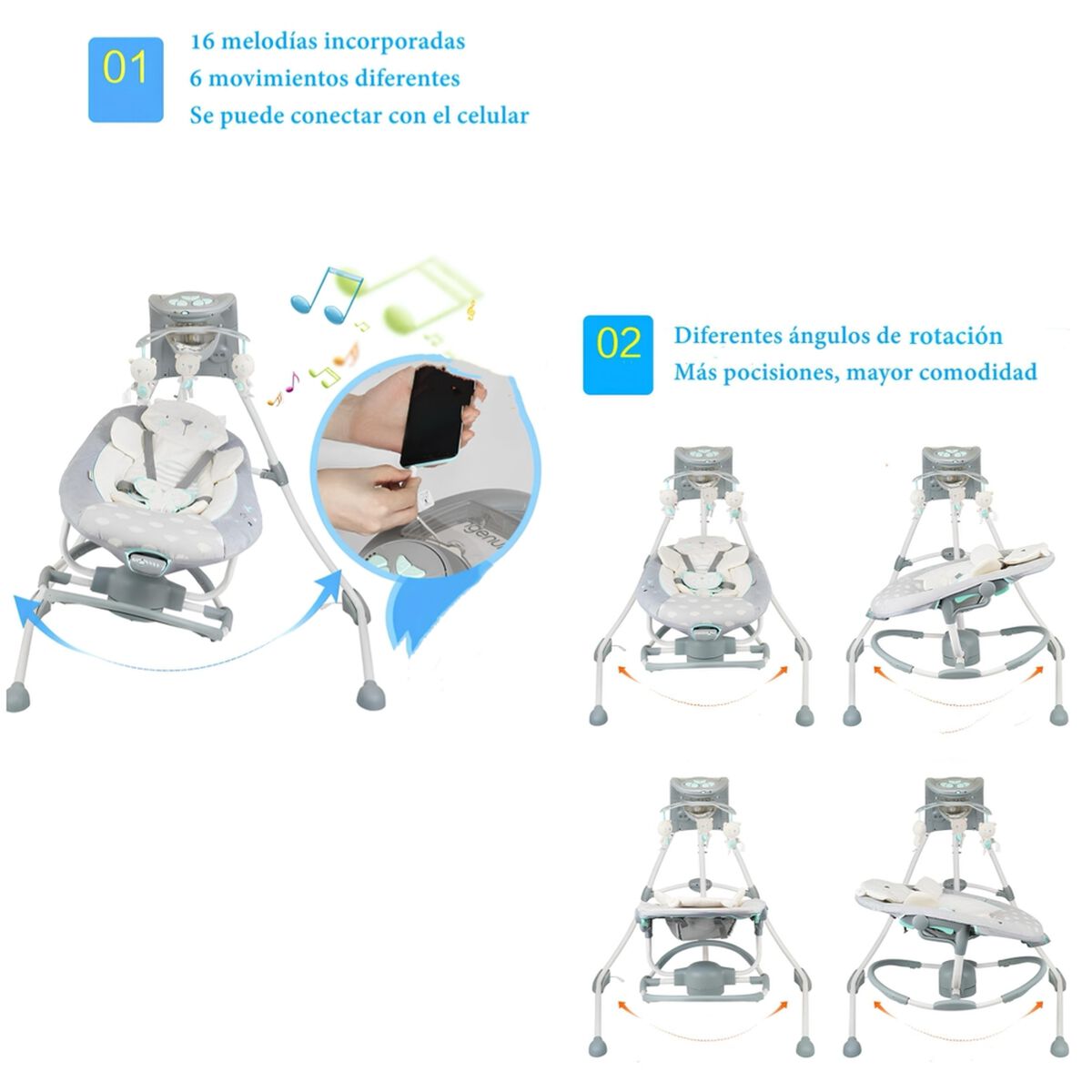 01

16 melodías incorporadas
6 movimientos diferentes
Se puede conectar con el celular

02

Diferentes ángulos de rotación
Más pocisiones, mayor comodidad