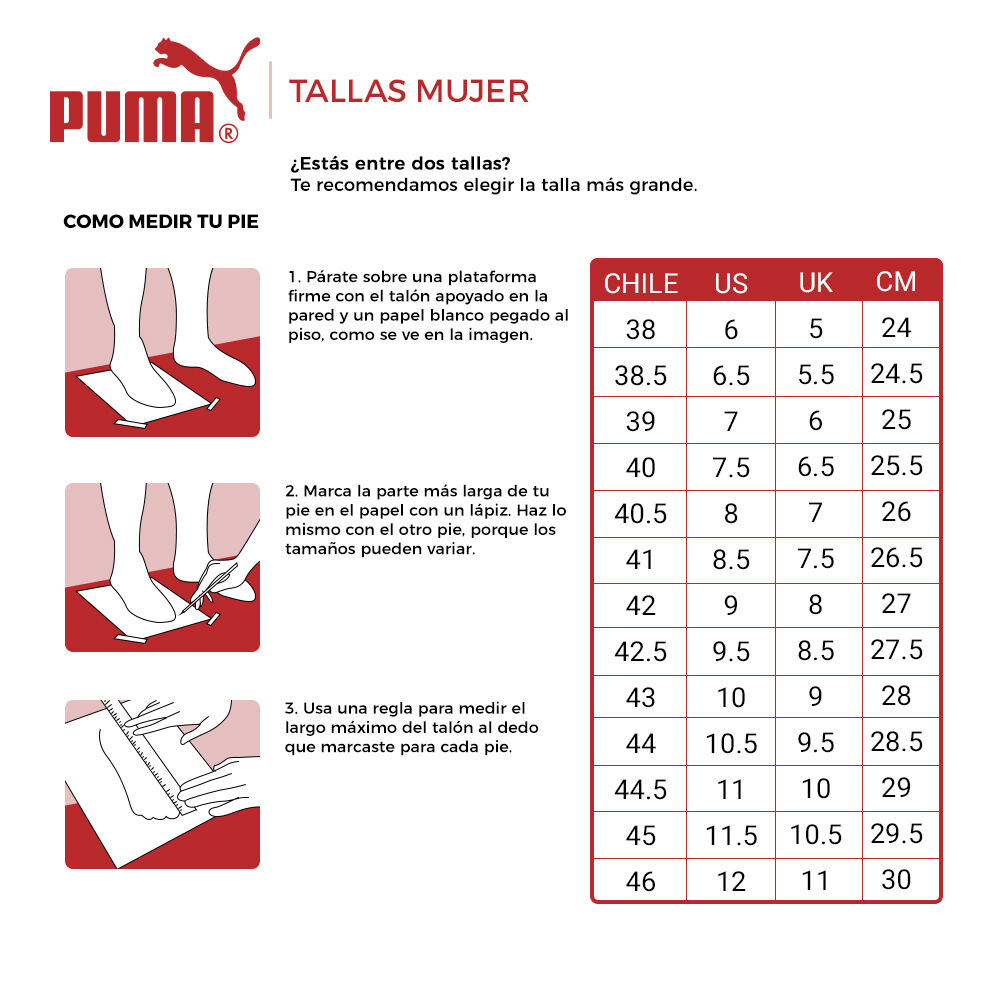 PUMA®

TALLAS MUJER

¿Estás entre dos tallas?
Te recomendamos elegir la talla más grande.

COMO MEDIR TU PIE

1. Párate sobre una plataforma firme con el talón apoyado en la pared y un papel blanco pegado al piso, como se ve en la imagen.

2. Marca la parte más larga de tu pie en el papel con un lápiz. Haz lo mismo con el otro pie, porque los tamaños pueden variar.

3. Usa una regla para medir el largo máximo del talón al dedo que marcaste para cada pie.

| CHILE | US | UK | CM |
|---|---|---|---|
| 38 | 6 | 5 | 24 |
| 38.5 | 6.5 | 5.5 | 24.5 |
| 39 | 7 | 6 | 25 |
| 40 | 7.5 | 6.5 | 25.5 |
| 40.5 | 8 | 7 | 26 |
| 41 | 8.5 | 7.5 | 26.5 |
| 42 | 9 | 8 | 27 |
| 42.5 | 9.5 | 8.5 | 27.5 |
| 43 | 10 | 9 | 28 |
| 44 | 10.5 | 9.5 | 28.5 |
| 44.5 | 11 | 10 | 29 |
| 45 | 11.5 | 10.5 | 29.5 |
| 46 | 12 | 11 | 30 |