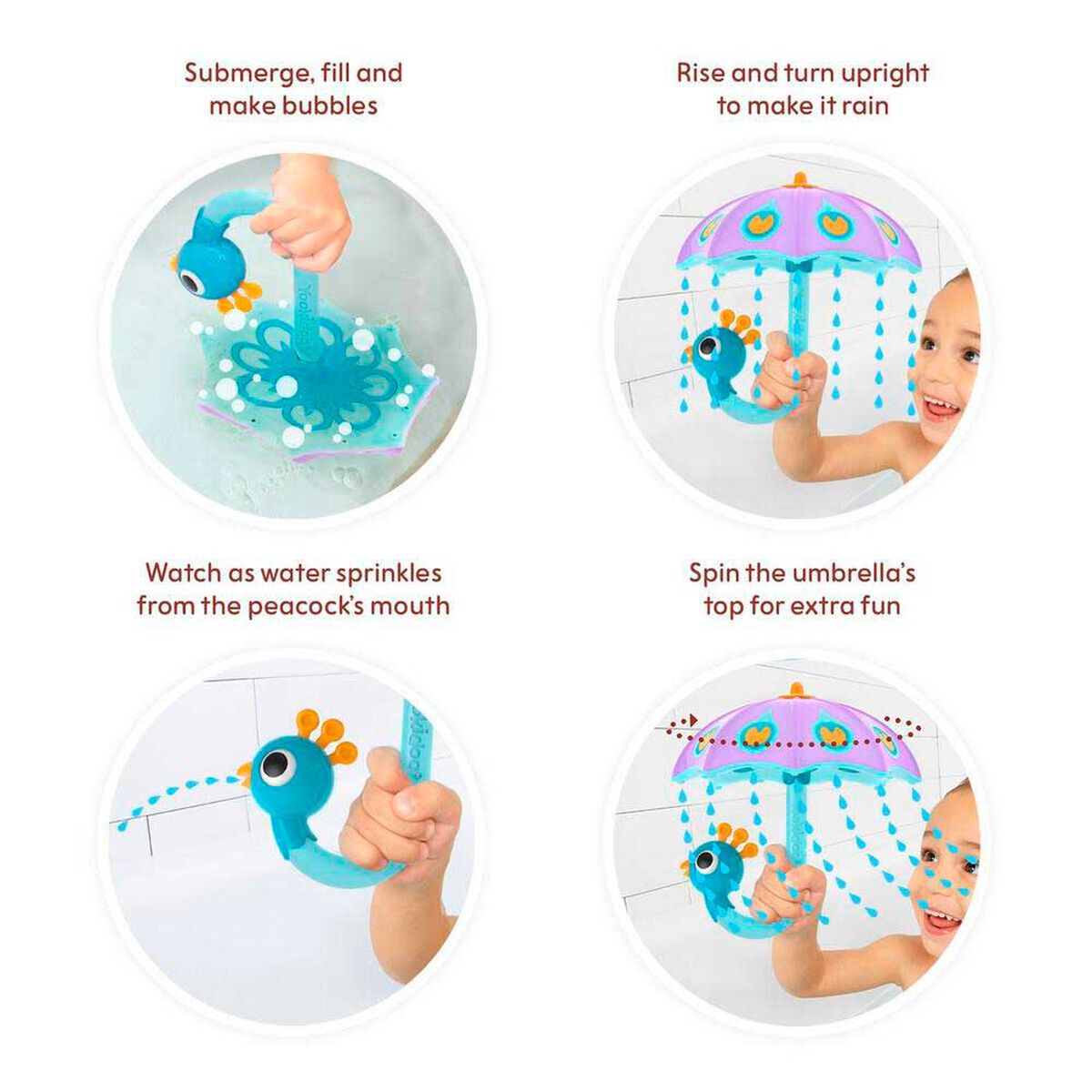 Submerge, fill and make bubbles

Rise and turn upright to make it rain

Watch as water sprinkles from the peacock's mouth

Spin the umbrella's top for extra fun