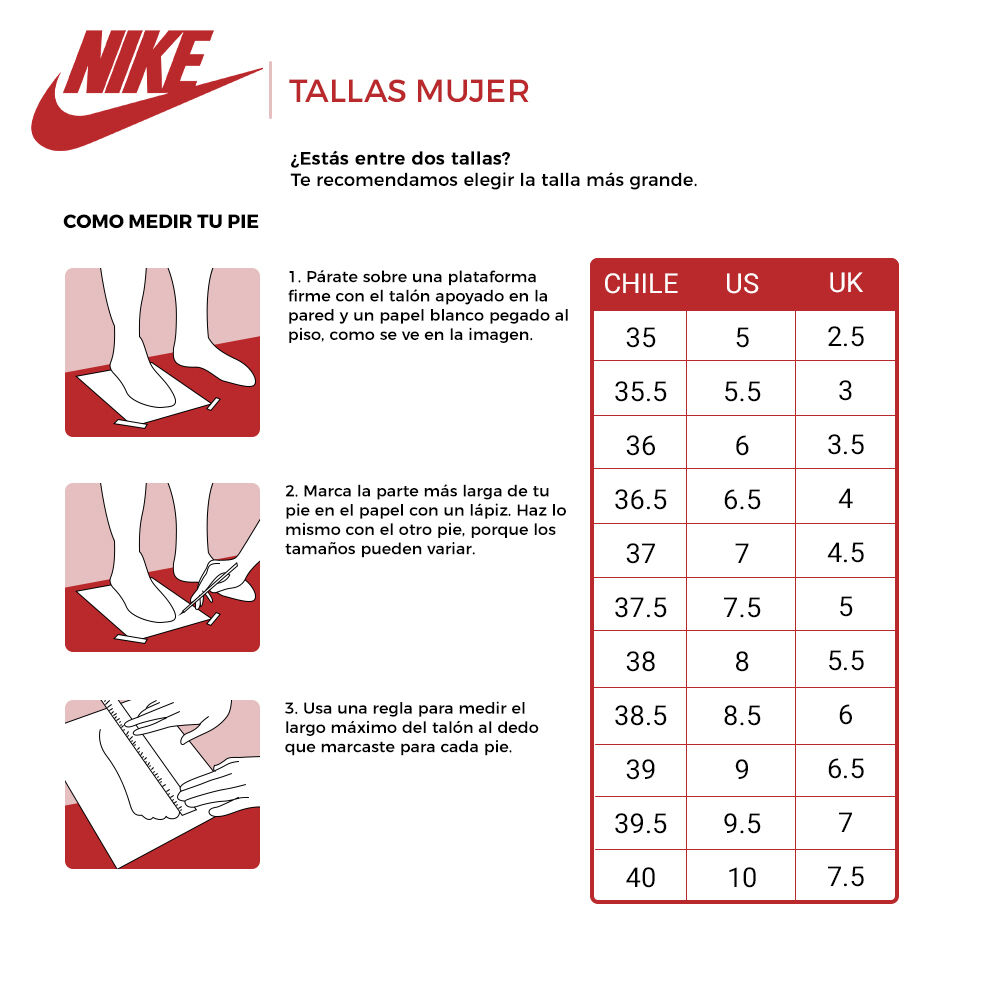 NIKE

TALLAS MUJER

¿Estás entre dos tallas?
Te recomendamos elegir la talla más grande.

COMO MEDIR TU PIE

1. Párate sobre una plataforma firme con el talón apoyado en la pared y un papel blanco pegado al piso, como se ve en la imagen.

2. Marca la parte más larga de tu pie en el papel con un lápiz. Haz lo mismo con el otro pie, porque los tamaños pueden variar.

3. Usa una regla para medir el largo máximo del talón al dedo que marcaste para cada pie.

| CHILE | US | UK |
|---|---|---|
| 35 | 5 | 2.5 |
| 35.5 | 5.5 | 3 |
| 36 | 6 | 3.5 |
| 36.5 | 6.5 | 4 |
| 37 | 7 | 4.5 |
| 37.5 | 7.5 | 5 |
| 38 | 8 | 5.5 |
| 38.5 | 8.5 | 6 |
| 39 | 9 | 6.5 |
| 39.5 | 9.5 | 7 |
| 40 | 10 | 7.5 |